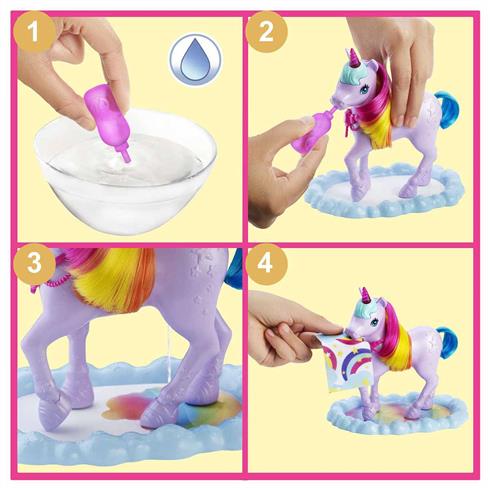 1

2

3

4