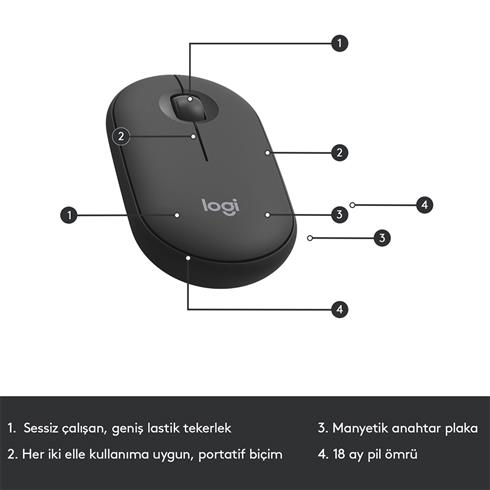 1
2
2
logi
1
3
4
3
4

1. Sessiz çalışan, geniş lastik tekerlek

2. Her iki elle kullanıma uygun, portatif biçim

3. Manyetik anahtar plaka

4. 18 ay pil ömrü