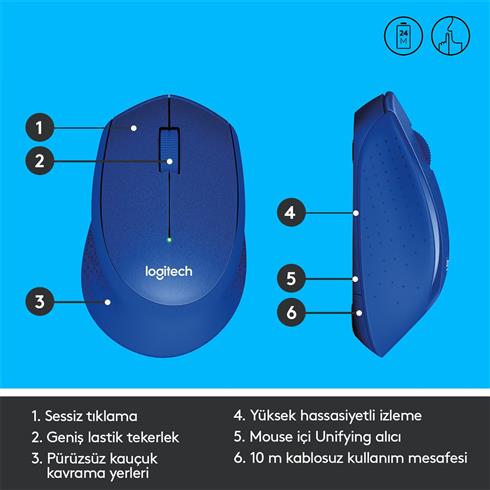 24 M

1

2

3

logitech

4

5

6

1. Sessiz tıklama
2. Geniş lastik tekerlek
3. Pürüzsüz kauçuk kavrama yerleri

4. Yüksek hassasiyetli izleme
5. Mouse içi Unifying alıcı
6. 10 m kablosuz kullanım mesafesi