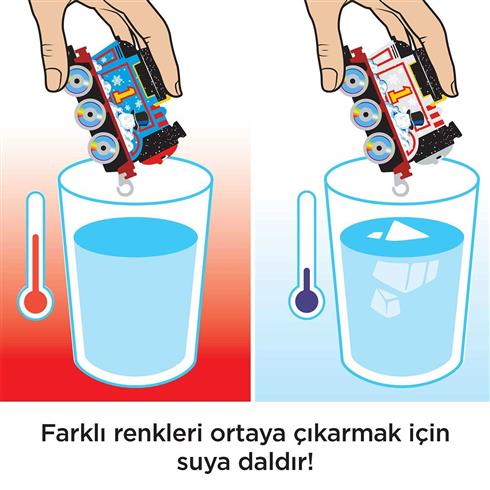 1

1

Farklı renkleri ortaya çıkarmak için suya daldır!